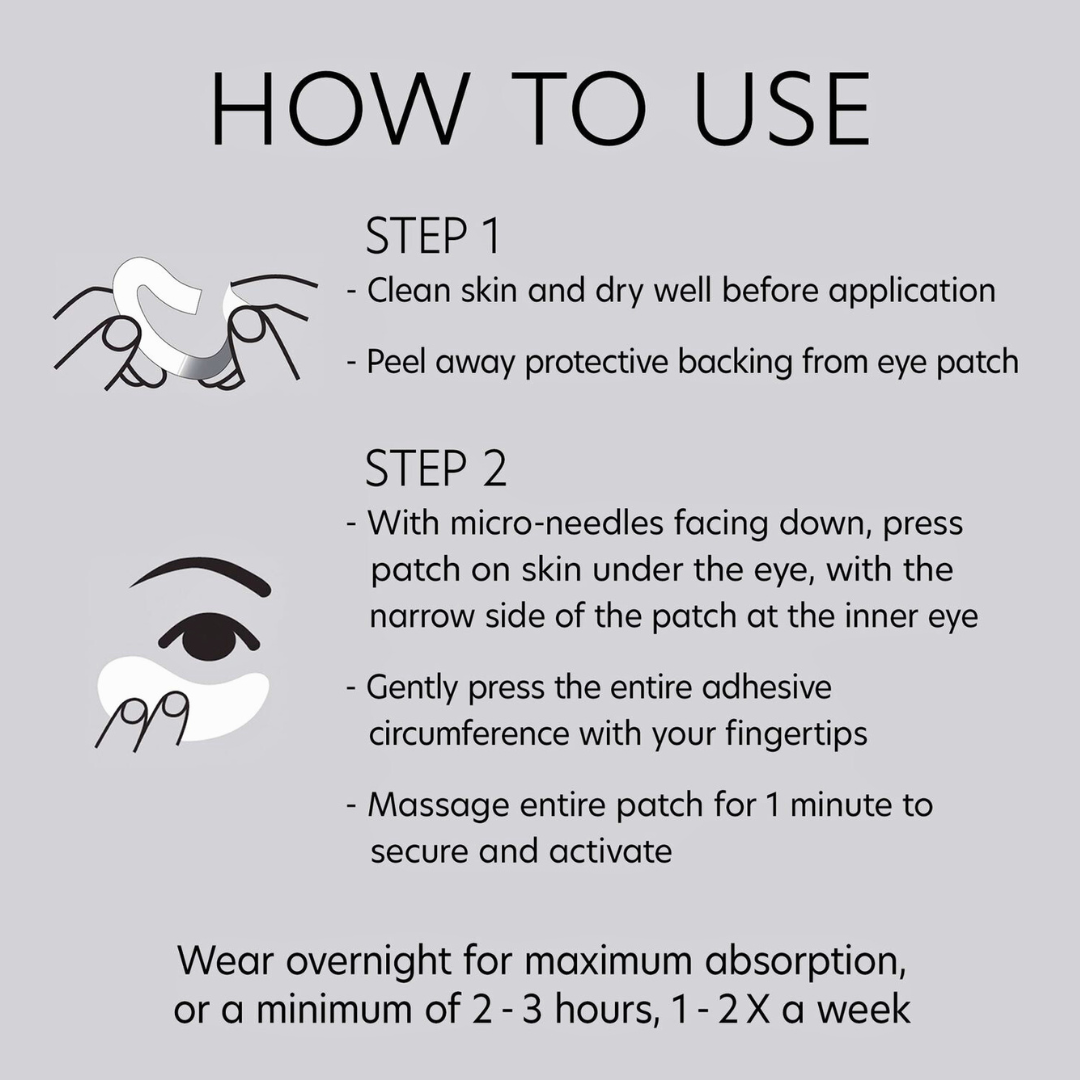 HOW TO USE

STEP 1

- Clean skin and dry well before application

- Peel away protective backing from eye patch

STEP 2

- With micro-needles facing down, press patch on skin under the eye, with the narrow side of the patch at the inner eye

- Gently press the entire adhesive circumference with your fingertips

- Massage entire patch for 1 minute to secure and activate

Wear overnight for maximum absorption, or a minimum of 2 - 3 hours, 1 - 2 X a week